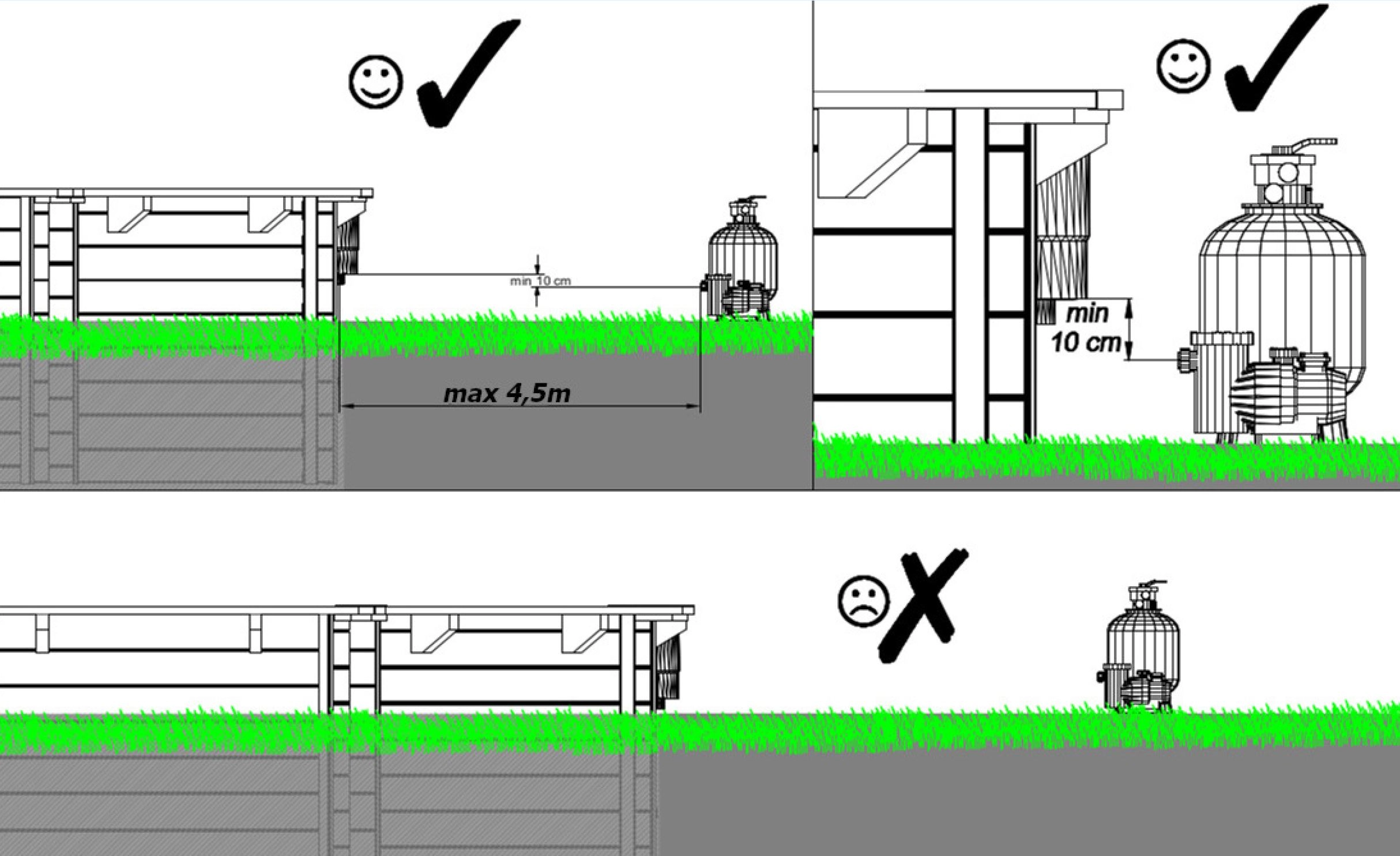 min 10 cm

max 4,5m

min
10 cm